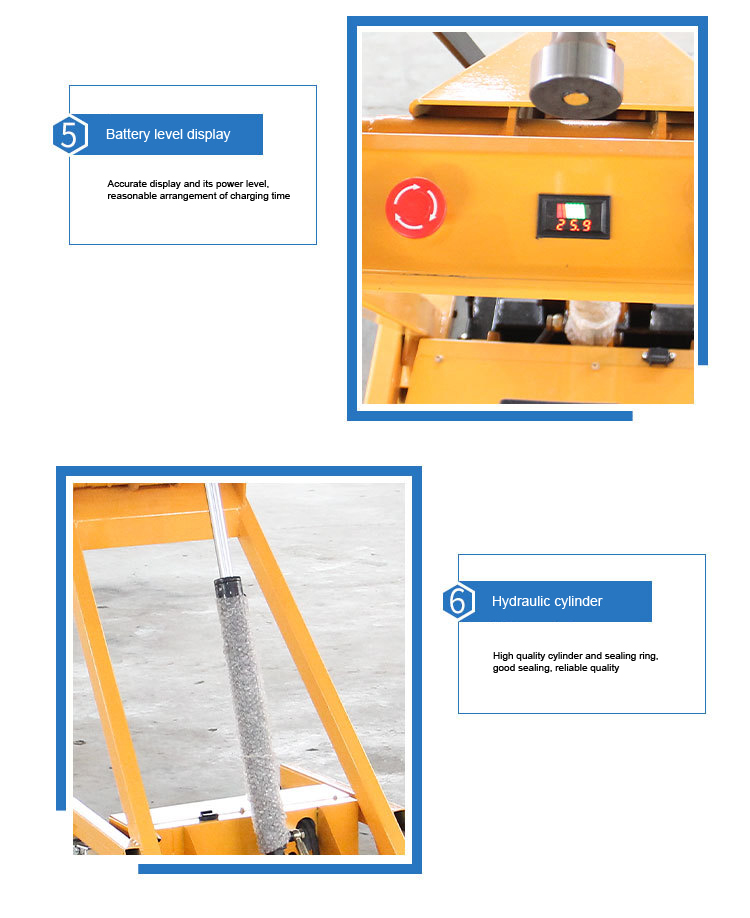 5 Battery level display

Accurate display and its power level, reasonable arrangement of charging time

25.9

6 Hydraulic cylinder

High quality cylinder and sealing ring, good sealing, reliable quality